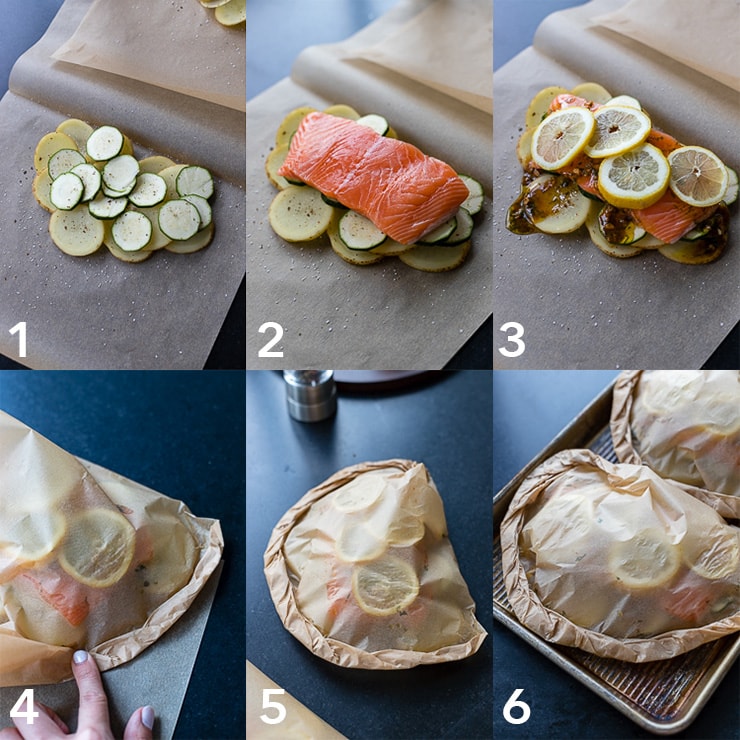 1
2
3
4
5
6