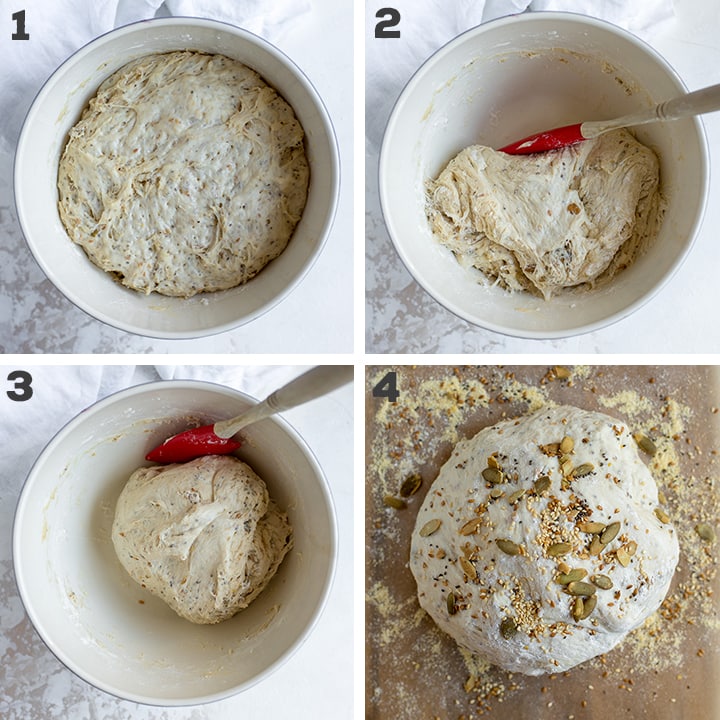 1

2

3

4